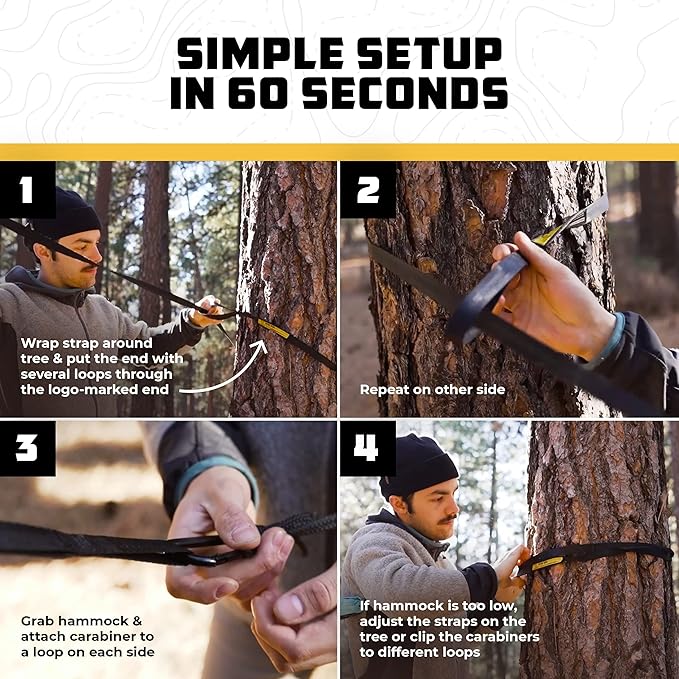 SIMPLE SETUP IN 60 SECONDS

1

Wrap strap around tree & put the end with several loops through the logo-marked end

2

Repeat on other side

3

Grab hammock & attach carabiner to a loop on each side

4

If hammock is too low, adjust the straps on the tree or clip the carabiners to different loops