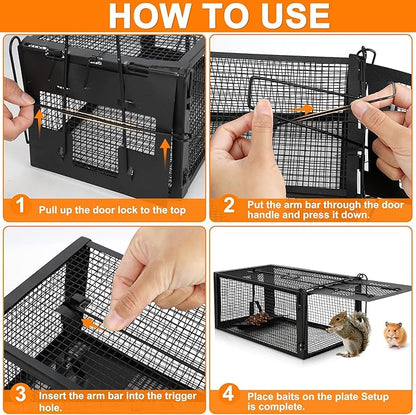 HOW TO USE

1 Pull up the door lock to the top

2 Put the arm bar through the door handle and press it down.

3 Insert the arm bar into the trigger hole.

4 Place baits on the plate Setup is complete.