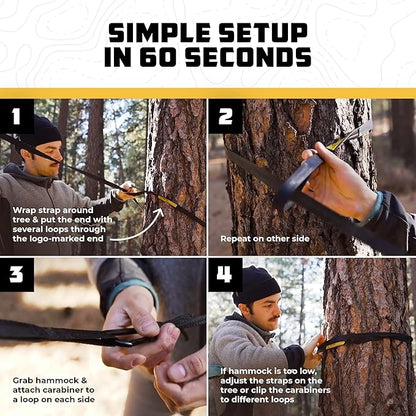 SIMPLE SETUP IN 60 SECONDS

1

Wrap strap around tree & put the end with several loops through the logo-marked end

2

Repeat on other side

3

Grab hammock & attach carabiner to a loop on each side

4

If hammock is too low, adjust the straps on the tree or clip the carabiners to different loops