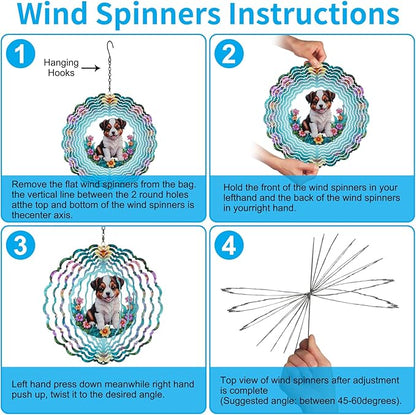 Wind Spinners Instructions

1

Hanging Hooks

Remove the flat wind spinners from the bag. the vertical line between the 2 round holes atthe top and bottom of the wind spinners is thecenter axis.

2

Hold the front of the wind spinners in your lefthand and the back of the wind spinners in yourright hand.

3

Left hand press down meanwhile right hand push up, twist it to the desired angle.

4

Top view of wind spinners after adjustment is complete
(Suggested angle: between 45-60degrees).