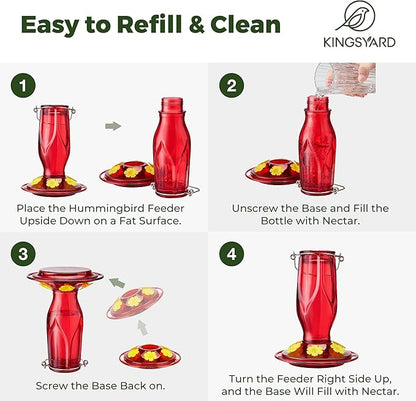 Easy to Refill & Clean

KINGSYARD

1

Place the Hummingbird Feeder Upside Down on a Fat Surface.

2

Unscrew the Base and Fill the Bottle with Nectar.

3

Screw the Base Back on.

4

Turn the Feeder Right Side Up, and the Base Will Fill with Nectar.