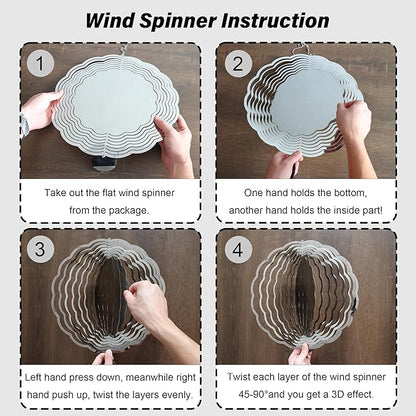 Wind Spinner Instruction

1

Take out the flat wind spinner from the package.

2

One hand holds the bottom, another hand holds the inside part!

3

Left hand press down, meanwhile right hand push up, twist the layers evenly.

4

Twist each layer of the wind spinner 45-90°and you get a 3D effect.