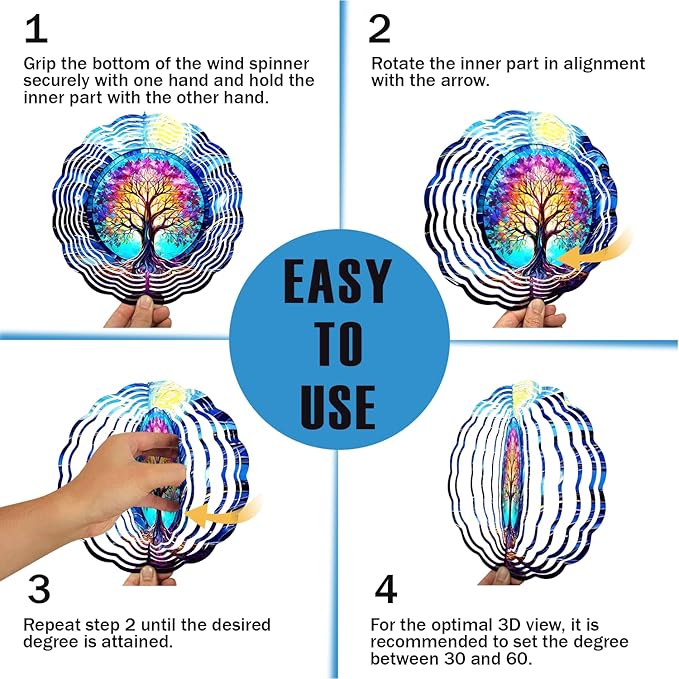 1

Grip the bottom of the wind spinner securely with one hand and hold the inner part with the other hand.

2

Rotate the inner part in alignment with the arrow.

EASY TO USE

3

Repeat step 2 until the desired degree is attained.

4

For the optimal 3D view, it is recommended to set the degree between 30 and 60.