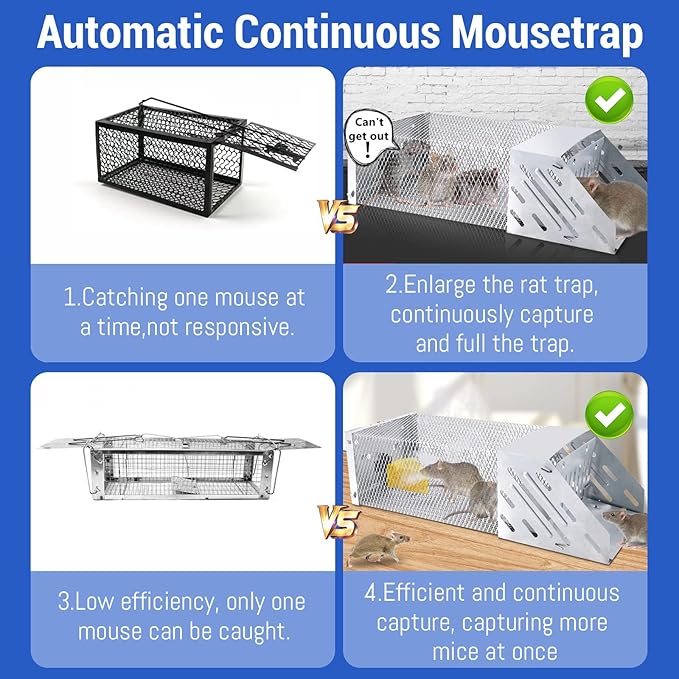 Automatic Continuous Mousetrap

Can't get out !

VS

1.Catching one mouse at a time,not responsive.

2.Enlarge the rat trap, continuously capture and full the trap.

VS

3.Low efficiency, only one mouse can be caught.

4.Efficient and continuous capture, capturing more mice at once