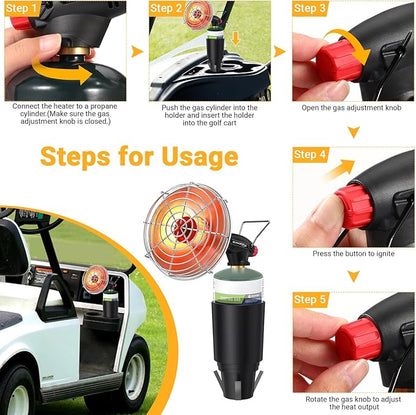 Step 1

Connect the heater to a propane cylinder.(Make sure the gas adjustment knob is closed.)

Step 2

Push the gas cylinder into the holder and insert the holder into the golf cart

Step 3

Open the gas adjustment knob

Steps for Usage

Step 4

Press the button to ignite

Step 5

Rotate the gas knob to adjust the heat output