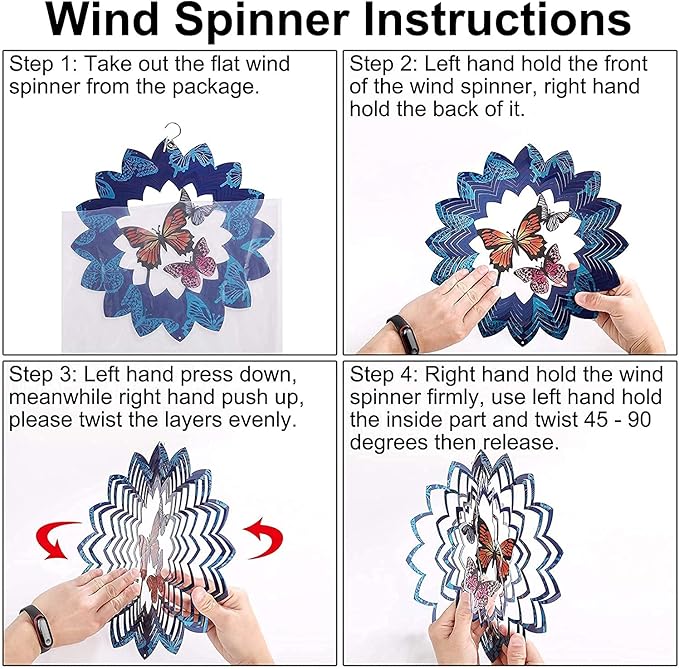 Wind Spinner Instructions

Step 1: Take out the flat wind spinner from the package.

Step 2: Left hand hold the front of the wind spinner, right hand hold the back of it.

Step 3: Left hand press down, meanwhile right hand push up, please twist the layers evenly.

Step 4: Right hand hold the wind spinner firmly, use left hand hold the inside part and twist 45 - 90 degrees then release.