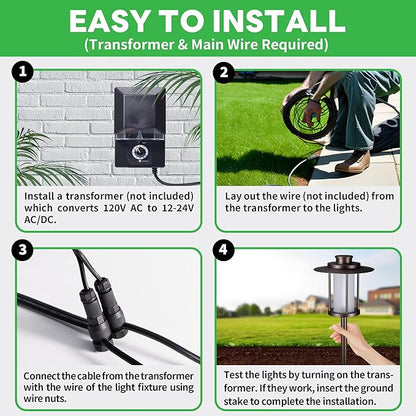 EASY TO INSTALL
(Transformer & Main Wire Required)

1

Install a transformer (not included) which converts 120V AC to 12-24V AC/DC.

2

Lay out the wire (not included) from the transformer to the lights.

3

Connect the cable from the transformer with the wire of the light fixture using wire nuts.

4

Test the lights by turning on the transformer. If they work, insert the ground stake to complete the installation.