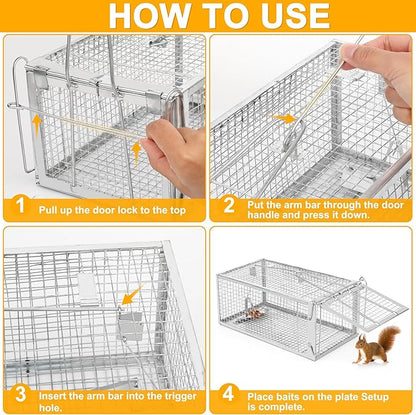 HOW TO USE

1 Pull up the door lock to the top

2 Put the arm bar through the door handle and press it down.

3 Insert the arm bar into the trigger hole.

4 Place baits on the plate Setup is complete.