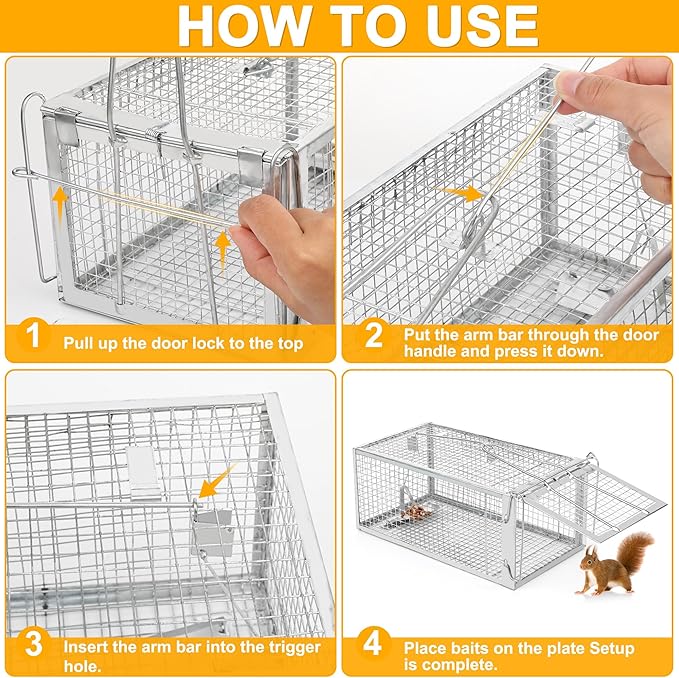 HOW TO USE

1 Pull up the door lock to the top

2 Put the arm bar through the door handle and press it down.

3 Insert the arm bar into the trigger hole.

4 Place baits on the plate Setup is complete.