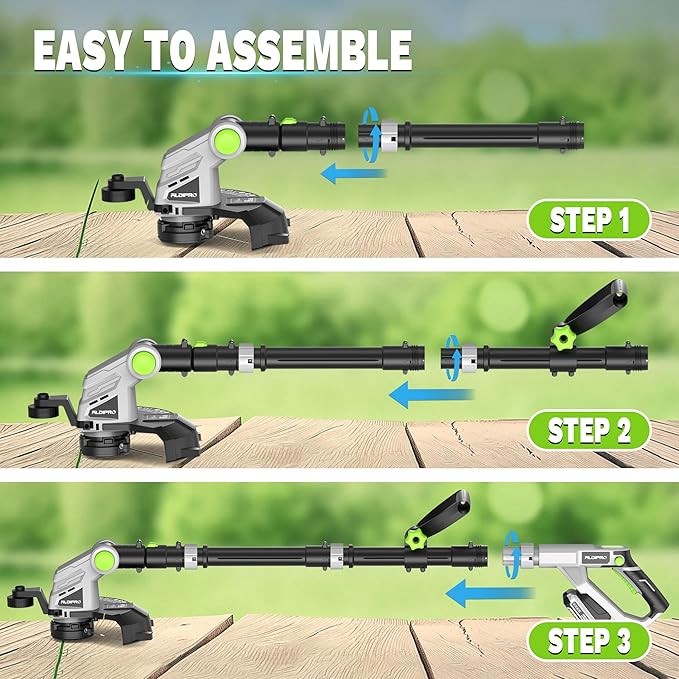 EASY TO ASSEMBLE

ALDIPRO

STEP 1

ALDIPRO

STEP 2

ALDIPRO

ALDIPRO

STEP 3