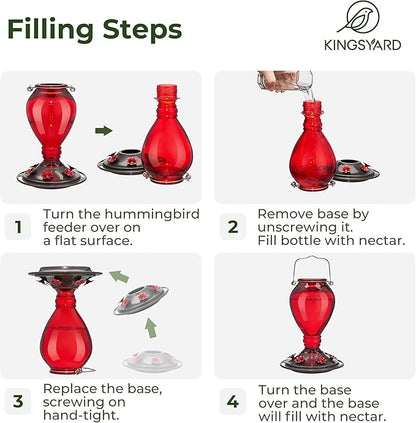 Filling Steps

KINGSYARD

1 Turn the hummingbird feeder over on a flat surface.

2 Remove base by unscrewing it. Fill bottle with nectar.

3 Replace the base, screwing on hand-tight.

4 Turn the base over and the base will fill with nectar.