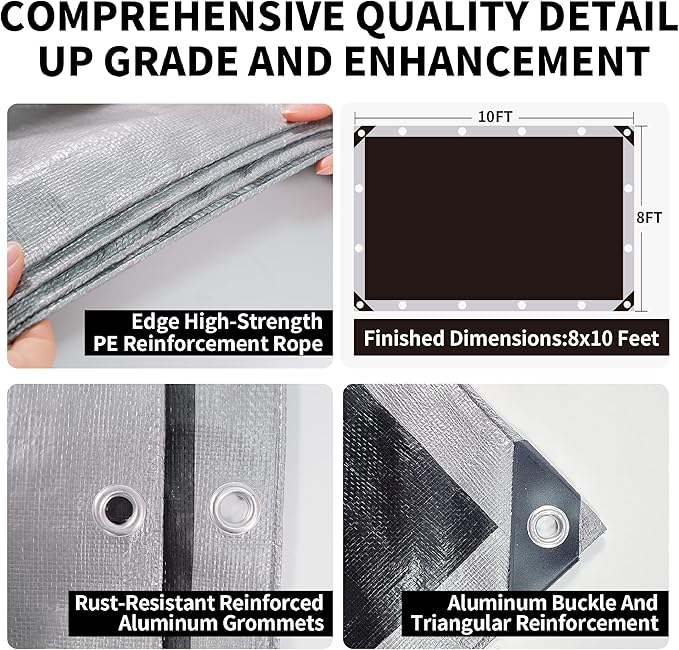 COMPREHENSIVE QUALITY DETAIL UP GRADE AND ENHANCEMENT

Edge High-Strength PE Reinforcement Rope

10FT

8FT

Finished Dimensions:8x10 Feet

Rust-Resistant Reinforced Aluminum Grommets

Aluminum Buckle And Triangular Reinforcement