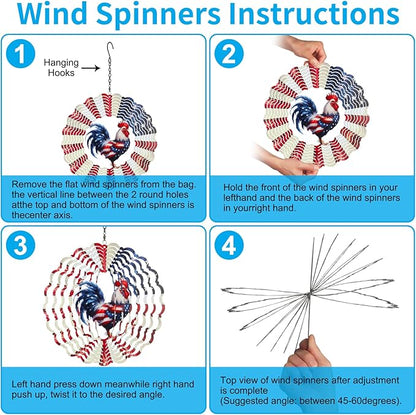 Wind Spinners Instructions

1

Hanging Hooks

Remove the flat wind spinners from the bag. the vertical line between the 2 round holes atthe top and bottom of the wind spinners is thecenter axis.

2

Hold the front of the wind spinners in your lefthand and the back of the wind spinners in yourright hand.

3

Left hand press down meanwhile right hand push up, twist it to the desired angle.

4

Top view of wind spinners after adjustment is complete
(Suggested angle: between 45-60degrees).