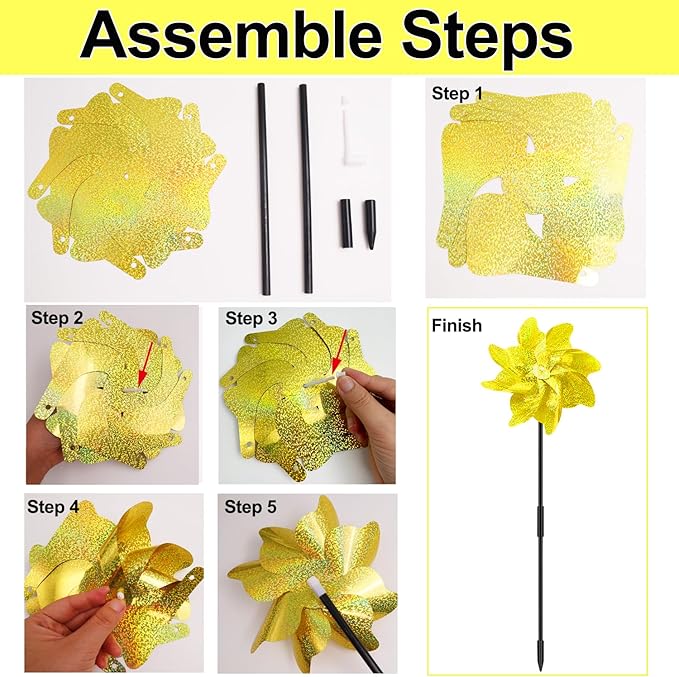 Assemble Steps

Step 1

Step 2

Step 3

Finish

Step 4

Step 5