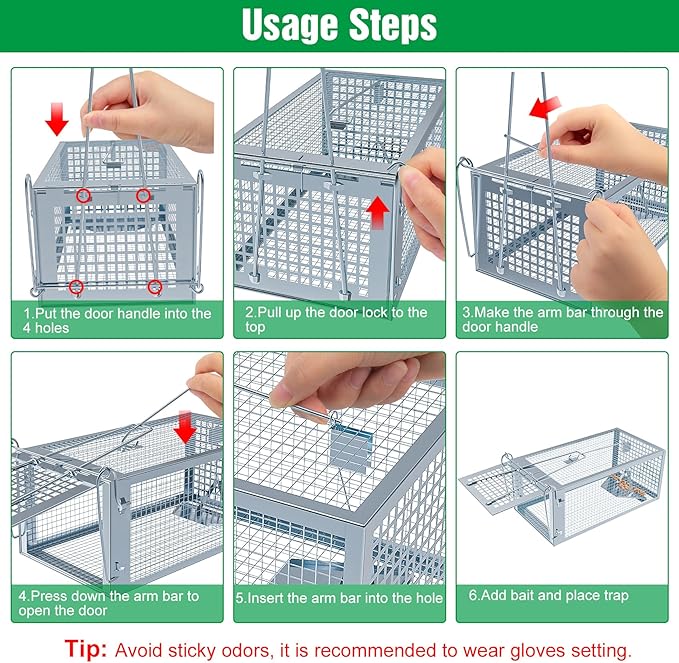 Usage Steps

1.Put the door handle into the 4 holes

2.Pull up the door lock to the top

3.Make the arm bar through the door handle

4.Press down the arm bar to open the door

5.Insert the arm bar into the hole

6.Add bait and place trap

Tip: Avoid sticky odors, it is recommended to wear gloves setting.