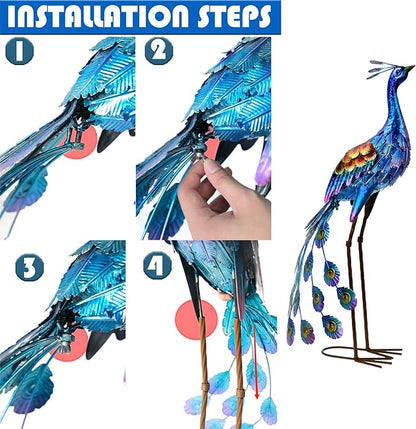 INSTALLATION STEPS

1

2

3

4