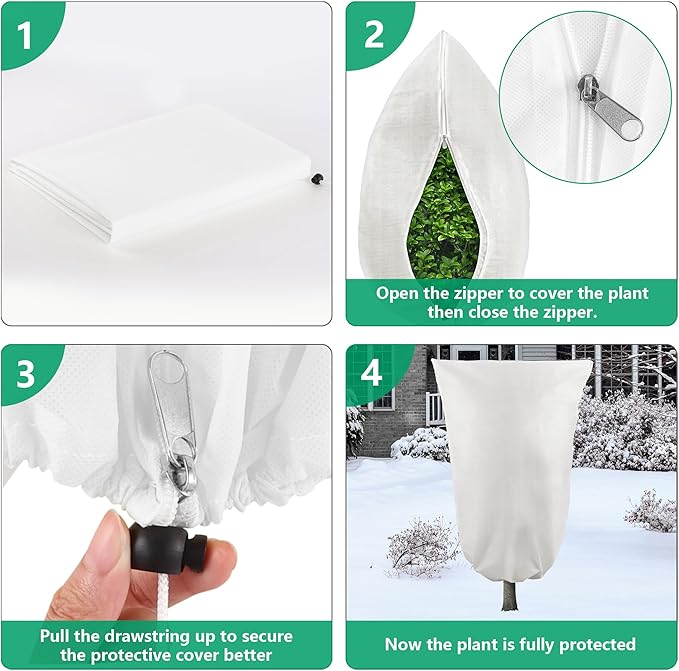 1

2

Open the zipper to cover the plant then close the zipper.

3

Pull the drawstring up to secure the protective cover better

4

Now the plant is fully protected