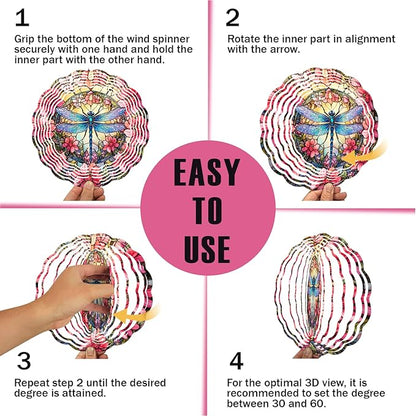 1

Grip the bottom of the wind spinner securely with one hand and hold the inner part with the other hand.

2

Rotate the inner part in alignment with the arrow.

EASY TO USE

3

Repeat step 2 until the desired degree is attained.

4

For the optimal 3D view, it is recommended to set the degree between 30 and 60.