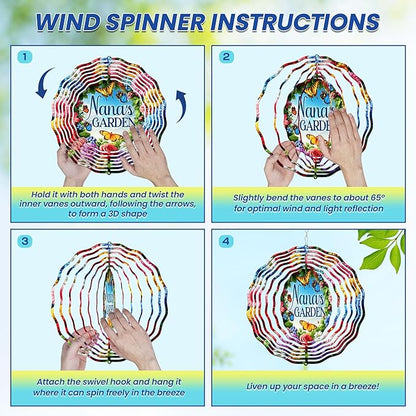 WIND SPINNER INSTRUCTIONS

1

Nana's GARDEN

Hold it with both hands and twist the inner vanes outward, following the arrows, to form a 3D shape

2

Nana's GARDEN

Slightly bend the vanes to about 65° for optimal wind and light reflection

3

Attach the swivel hook and hang it where it can spin freely in the breeze

4

Nana's GARDEN

Liven up your space in a breeze!