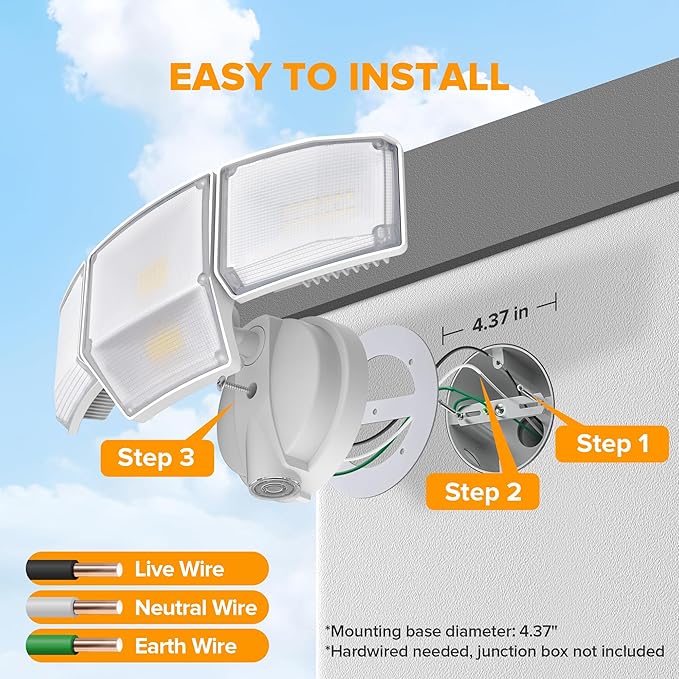 EASY TO INSTALL

4.37 in

Step 3

Step 1

Step 2

Live Wire

Neutral Wire

Earth Wire

*Mounting base diameter: 4.37"
*Hardwired needed, junction box not included