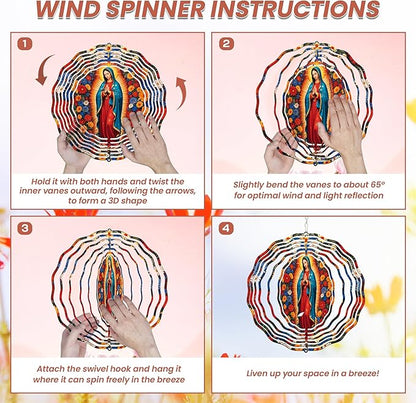 WIND SPINNER INSTRUCTIONS

1

Hold it with both hands and twist the inner vanes outward, following the arrows, to form a 3D shape

2

Slightly bend the vanes to about 65° for optimal wind and light reflection

3

Attach the swivel hook and hang it where it can spin freely in the breeze

4

Liven up your space in a breeze!