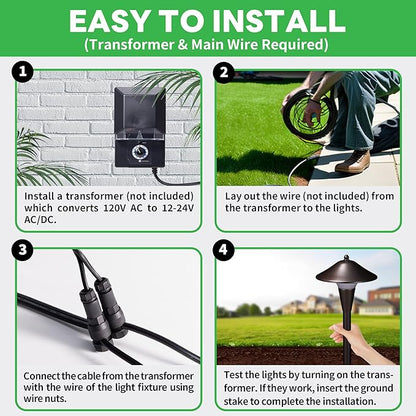 EASY TO INSTALL
(Transformer & Main Wire Required)

1

Install a transformer (not included) which converts 120V AC to 12-24V AC/DC.

2

Lay out the wire (not included) from the transformer to the lights.

3

Connect the cable from the transformer with the wire of the light fixture using wire nuts.

4

Test the lights by turning on the transformer. If they work, insert the ground stake to complete the installation.