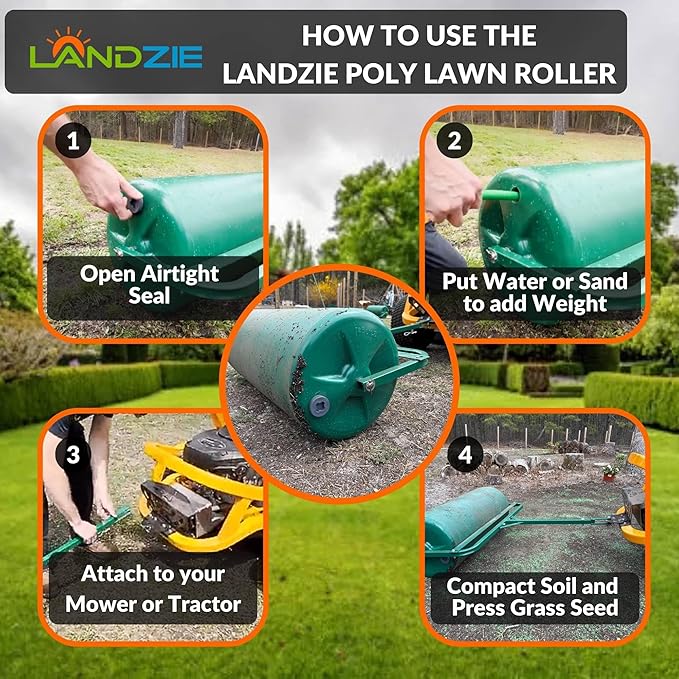 LANDZIE

HOW TO USE THE LANDZIE POLY LAWN ROLLER

1
Open Airtight Seal

2
Put Water or Sand to add Weight

3
Attach to your Mower or Tractor

4
Compact Soil and Press Grass Seed