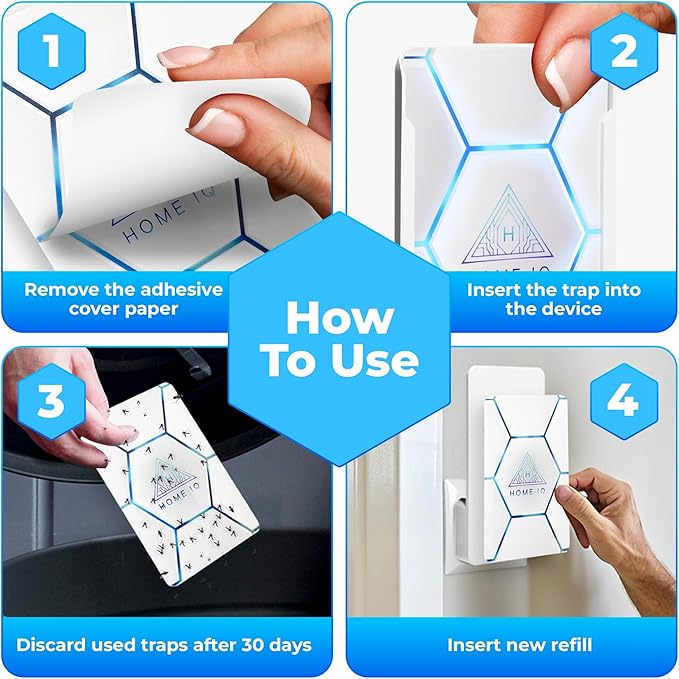 1

HOME IQ

Remove the adhesive cover paper

2

H

HOME IQ

Insert the trap into the device

How To Use

3

H

HOME IQ

Discard used traps after 30 days

4

H

HOME IQ

Insert new refill