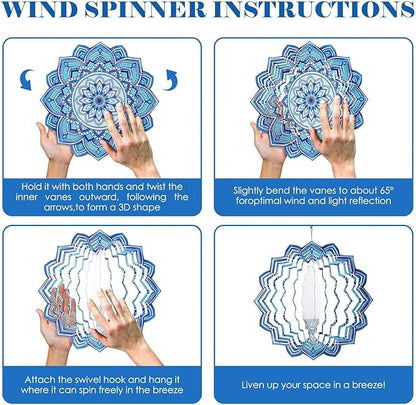 WIND SPINNER INSTRUCTIONS

Hold it with both hands and twist the inner vanes outward, following the arrows,to form a 3D shape

Slightly bend the vanes to about 65° foroptimal wind and light reflection

Attach the swivel hook and hang it where it can spin freely in the breeze

Liven up your space in a breeze!