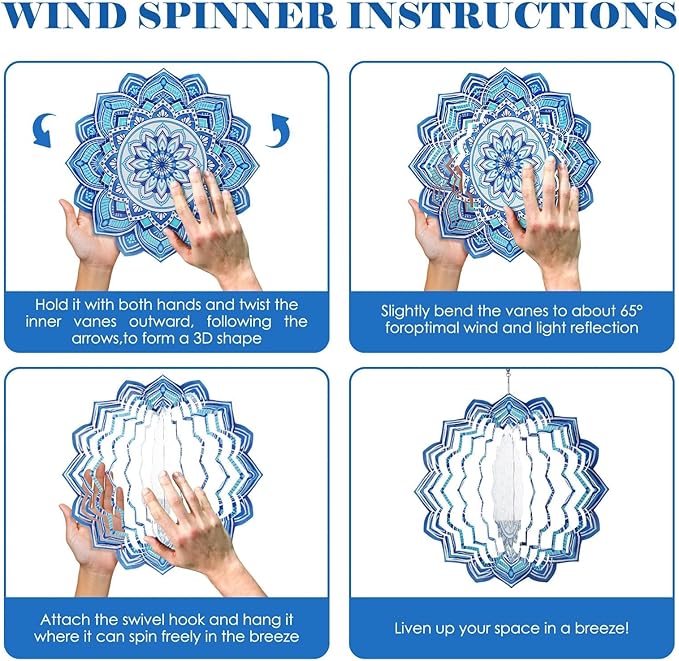 WIND SPINNER INSTRUCTIONS

Hold it with both hands and twist the inner vanes outward, following the arrows,to form a 3D shape

Slightly bend the vanes to about 65° foroptimal wind and light reflection

Attach the swivel hook and hang it where it can spin freely in the breeze

Liven up your space in a breeze!