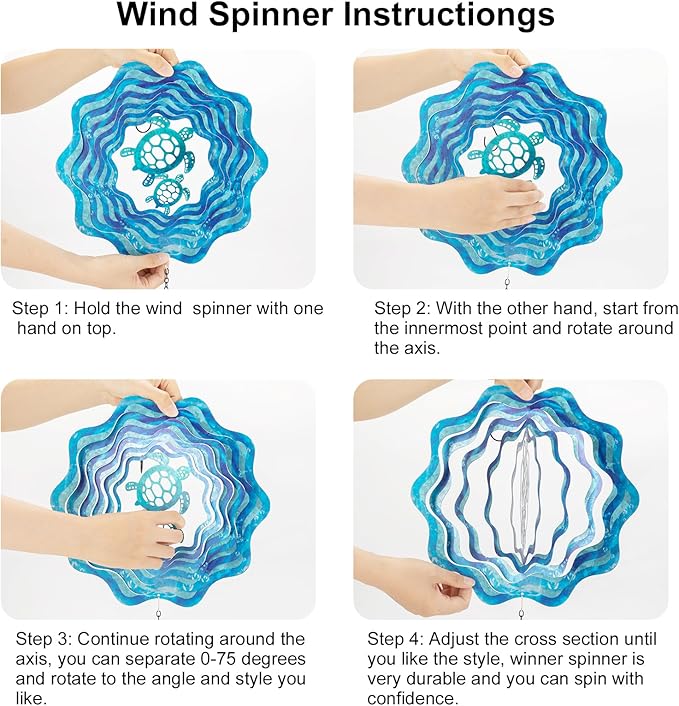 Wind Spinner Instructiongs

Step 1: Hold the wind spinner with one hand on top.

Step 2: With the other hand, start from the innermost point and rotate around the axis.

Step 3: Continue rotating around the axis, you can separate 0-75 degrees and rotate to the angle and style you like.

Step 4: Adjust the cross section until you like the style, winner spinner is very durable and you can spin with confidence.