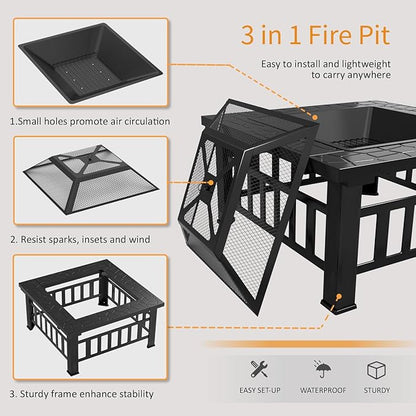 3 in 1 Fire Pit

Easy to install and lightweight to carry anywhere

1.Small holes promote air circulation

2. Resist sparks, insets and wind

3. Sturdy frame enhance stability

EASY SET-UP

WATERPROOF

STURDY