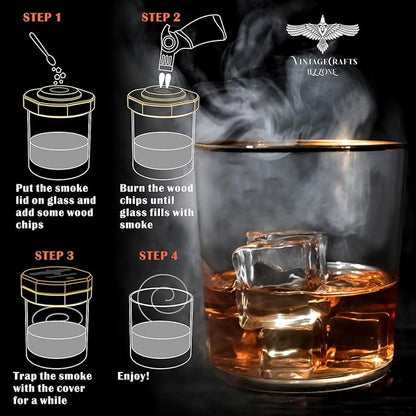 STEP 1

Put the smoke lid on glass and add some wood chips

STEP 2

Burn the wood chips until glass fills with smoke

VINTAGECRAFTS
IEZZONE

STEP 3

Trap the smoke with the cover for a while

STEP 4

Enjoy!