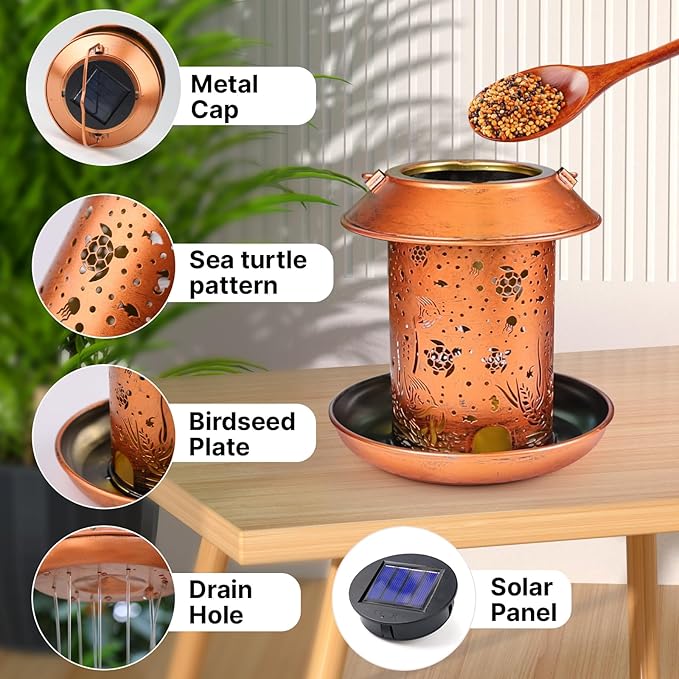 Metal Cap

Sea turtle pattern

Birdseed Plate

Drain Hole

Solar Panel