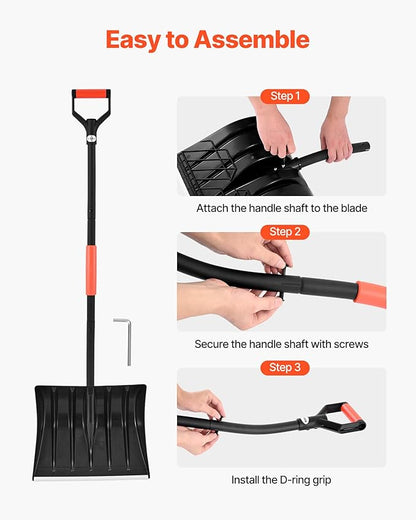 Easy to Assemble

Step 1

Attach the handle shaft to the blade

Step 2

Secure the handle shaft with screws

Step 3

Install the D-ring grip