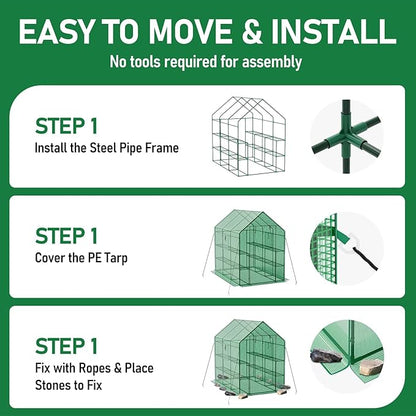 EASY TO MOVE & INSTALL
No tools required for assembly

STEP 1
Install the Steel Pipe Frame

STEP 1
Cover the PE Tarp

STEP 1
Fix with Ropes & Place Stones to Fix