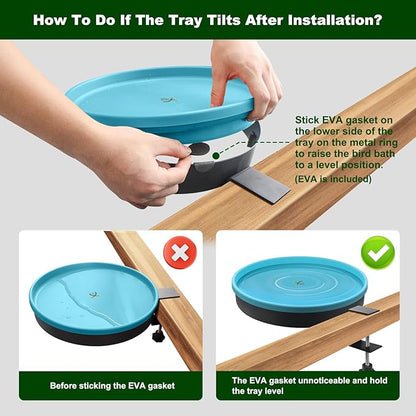 How To Do If The Tray Tilts After Installation?

Stick EVA gasket on the lower side of the tray on the metal ring to raise the bird bath to a level position.
(EVA is included)

Before sticking the EVA gasket

The EVA gasket unnoticeable and hold the tray level