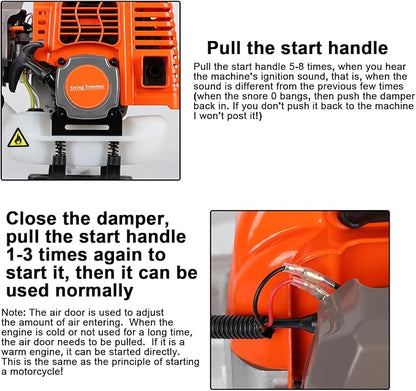 String Trimmer

Pull the start handle

Pull the start handle 5-8 times, when you hear the machine's ignition sound, that is, when the sound is different from the previous few times (when the snore 0 bangs, then push the damper back in. If you don't push it back to the machine I won't post it!)

Close the damper, pull the start handle 1-3 times again to start it, then it can be used normally

Note: The air door is used to adjust the amount of air entering. When the engine is cold or not used for a long time, the air door needs to be pulled. If it is a warm engine, it can be started directly. This is the same as the principle of starting a motorcycle!