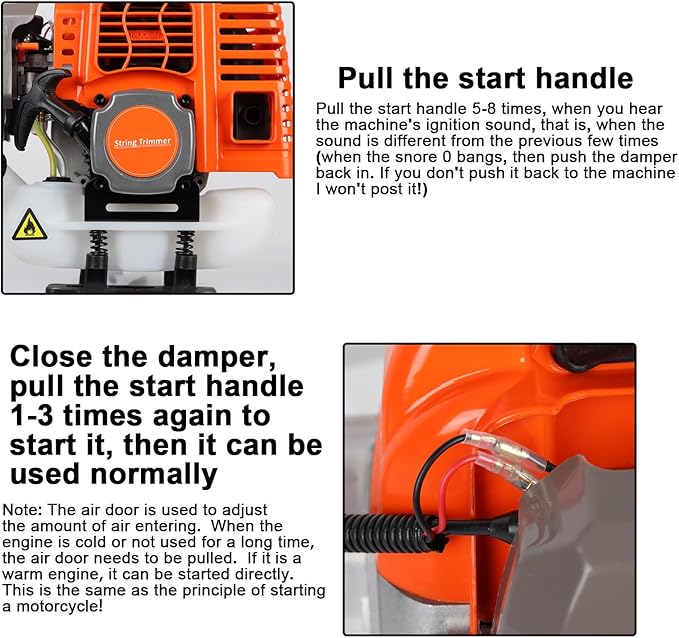 String Trimmer

Pull the start handle

Pull the start handle 5-8 times, when you hear the machine's ignition sound, that is, when the sound is different from the previous few times (when the snore 0 bangs, then push the damper back in. If you don't push it back to the machine I won't post it!)

Close the damper, pull the start handle 1-3 times again to start it, then it can be used normally

Note: The air door is used to adjust the amount of air entering. When the engine is cold or not used for a long time, the air door needs to be pulled. If it is a warm engine, it can be started directly. This is the same as the principle of starting a motorcycle!