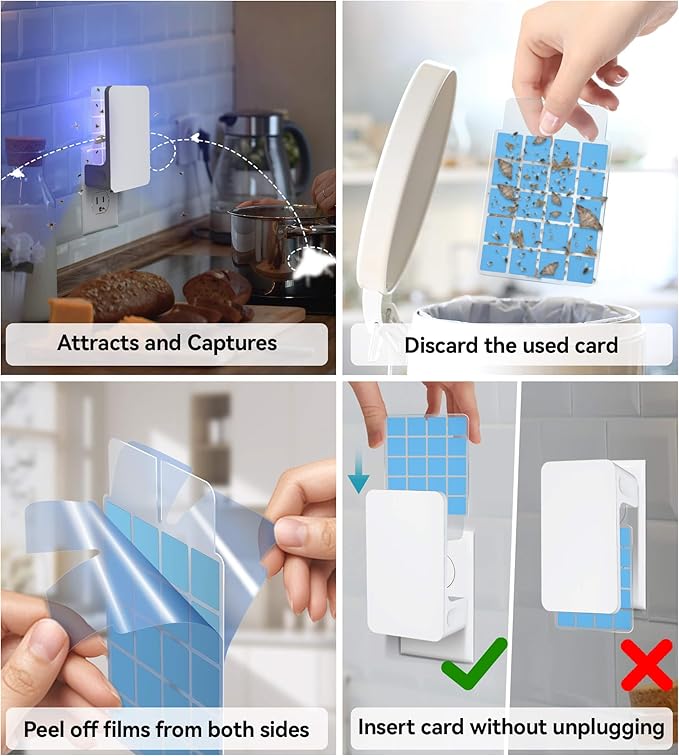 Attracts and Captures

Discard the used card

Peel off films from both sides

Insert card without unplugging