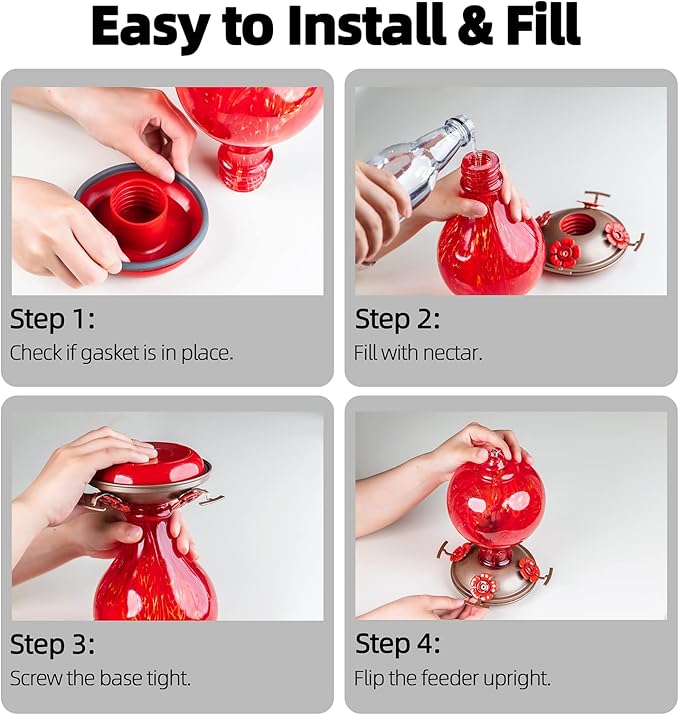 Easy to Install & Fill

Step 1:
Check if gasket is in place.

Step 2:
Fill with nectar.

Step 3:
Screw the base tight.

Step 4:
Flip the feeder upright.