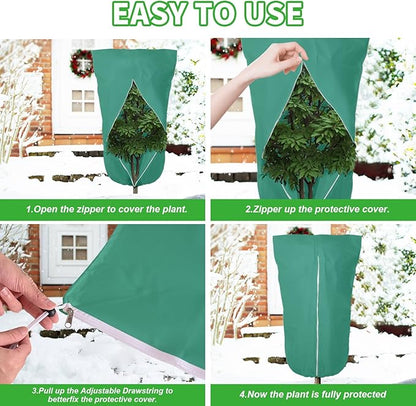 EASY TO USE

1.Open the zipper to cover the plant.

2.Zipper up the protective cover.

3.Pull up the Adjustable Drawstring to betterfix the protective cover.

4.Now the plant is fully protected