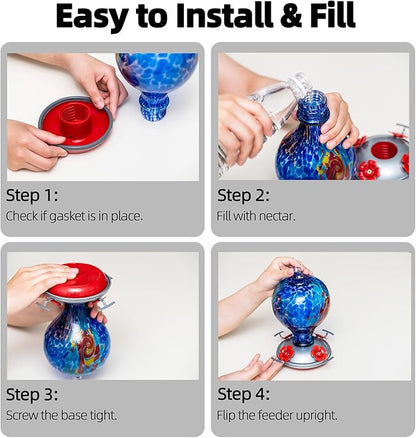 Easy to Install & Fill

Step 1:
Check if gasket is in place.

Step 2:
Fill with nectar.

Step 3:
Screw the base tight.

Step 4:
Flip the feeder upright.