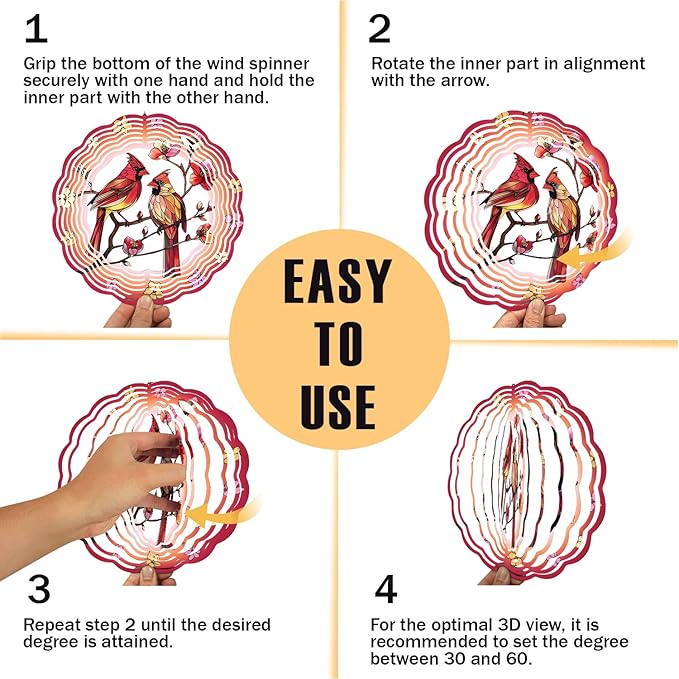 1

Grip the bottom of the wind spinner securely with one hand and hold the inner part with the other hand.

2

Rotate the inner part in alignment with the arrow.

EASY TO USE

3

Repeat step 2 until the desired degree is attained.

4

For the optimal 3D view, it is recommended to set the degree between 30 and 60.