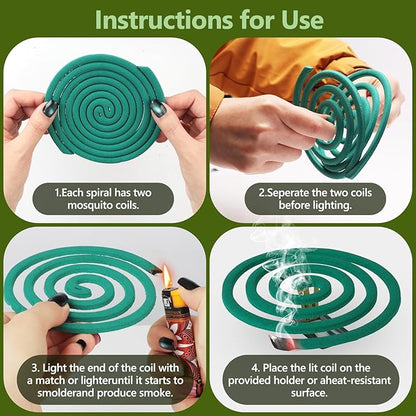 Instructions for Use

1.Each spiral has two mosquito coils.

2.Seperate the two coils before lighting.

3. Light the end of the coil with a match or lighteruntil it starts to smolderand produce smoke.

4. Place the lit coil on the provided holder or aheat-resistant surface.