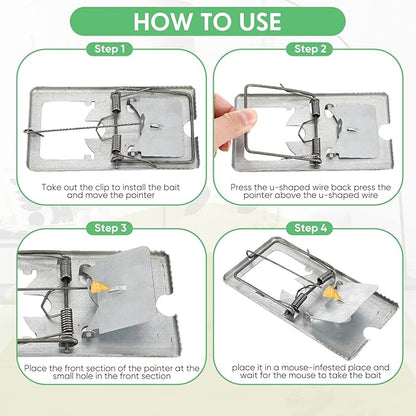 HOW TO USE

Step 1

Take out the clip to install the bait and move the pointer

Step 2

Press the u-shaped wire back press the pointer above the u-shaped wire

Step 3

Place the front section of the pointer at the small hole in the front section

Step 4

place it in a mouse-infested place and wait for the mouse to take the bait