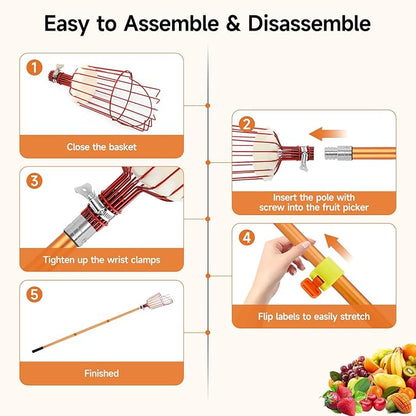 Easy to Assemble & Disassemble

1
Close the basket

2
Insert the pole with screw into the fruit picker

3
Tighten up the wrist clamps

4
Flip labels to easily stretch

5
Finished