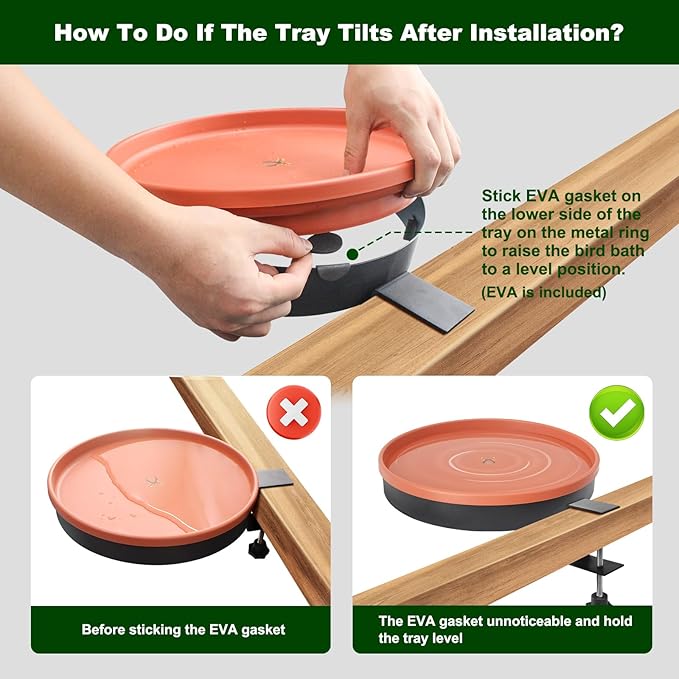 How To Do If The Tray Tilts After Installation?

Stick EVA gasket on the lower side of the tray on the metal ring to raise the bird bath to a level position.
(EVA is included)

Before sticking the EVA gasket

The EVA gasket unnoticeable and hold the tray level