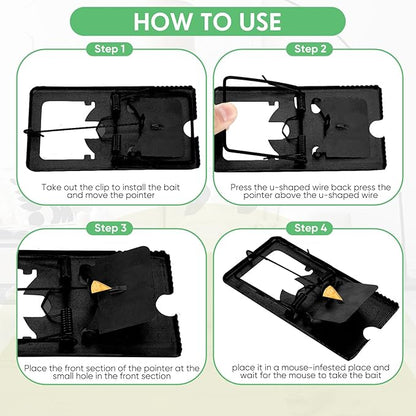 HOW TO USE

Step 1

Take out the clip to install the bait and move the pointer

Step 2

Press the u-shaped wire back press the pointer above the u-shaped wire

Step 3

Place the front section of the pointer at the small hole in the front section

Step 4

place it in a mouse-infested place and wait for the mouse to take the bait