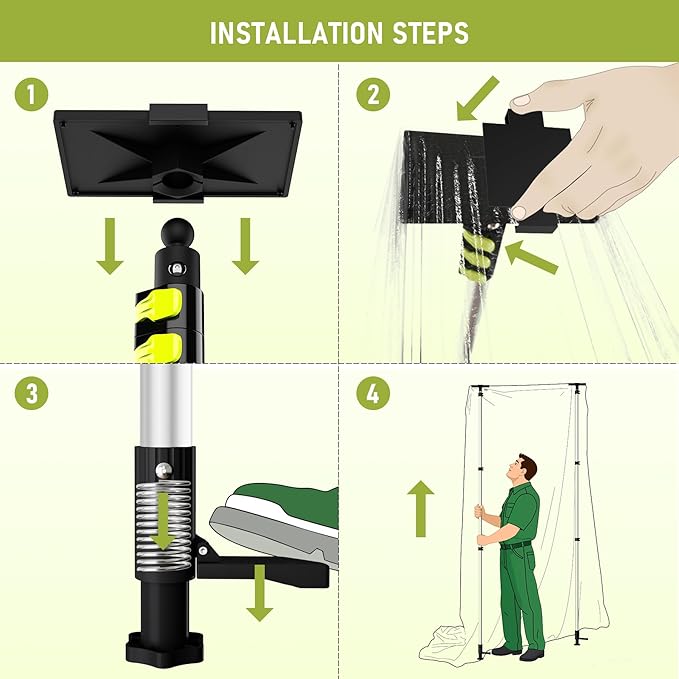 INSTALLATION STEPS

1

2

3

4